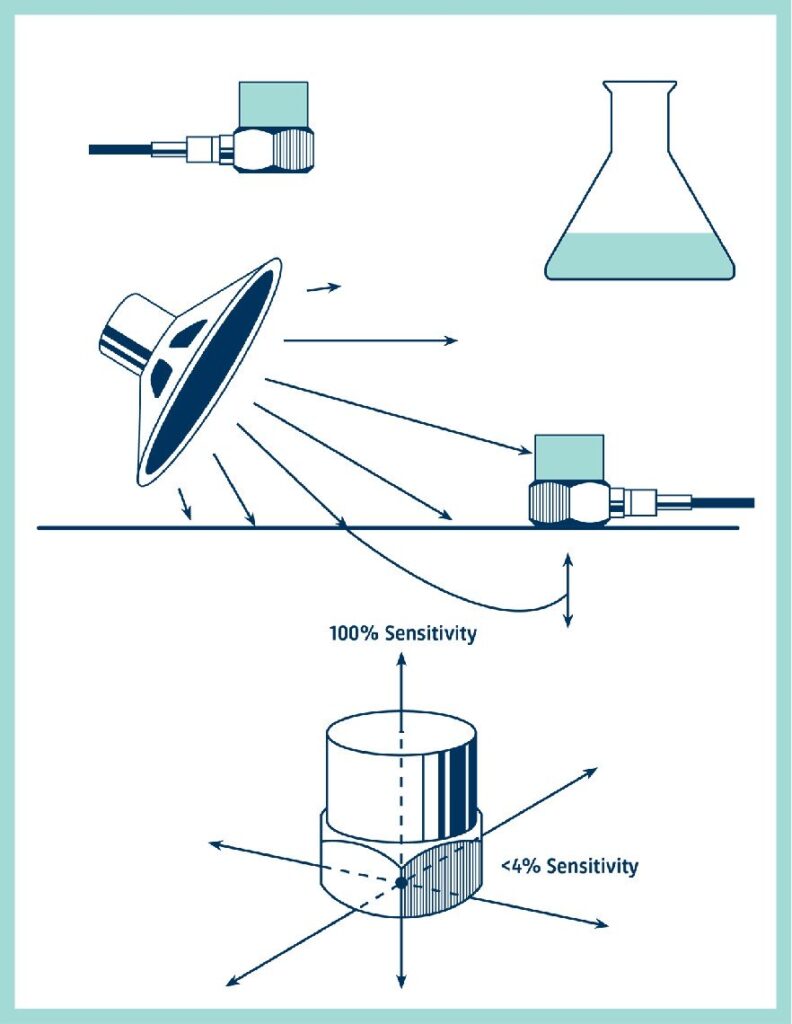 100% Sensitivity

<4% Sensitivity