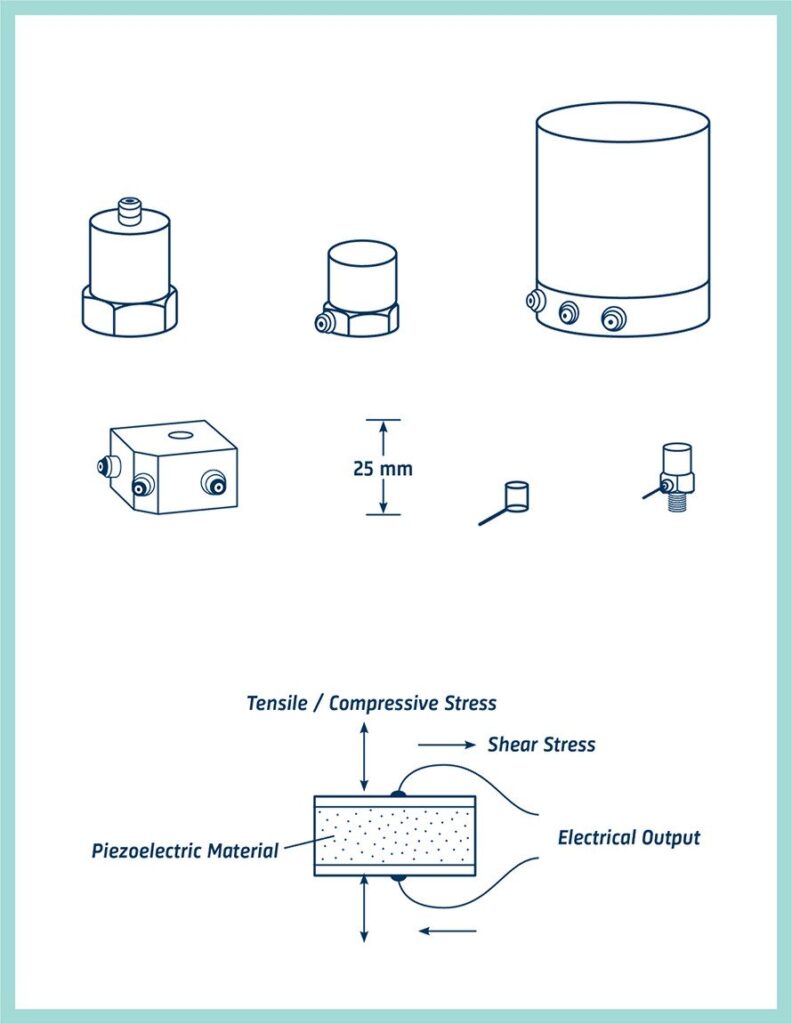 25 mm

Tensile / Compressive Stress

Shear Stress

Piezoelectric Material

Electrical Output